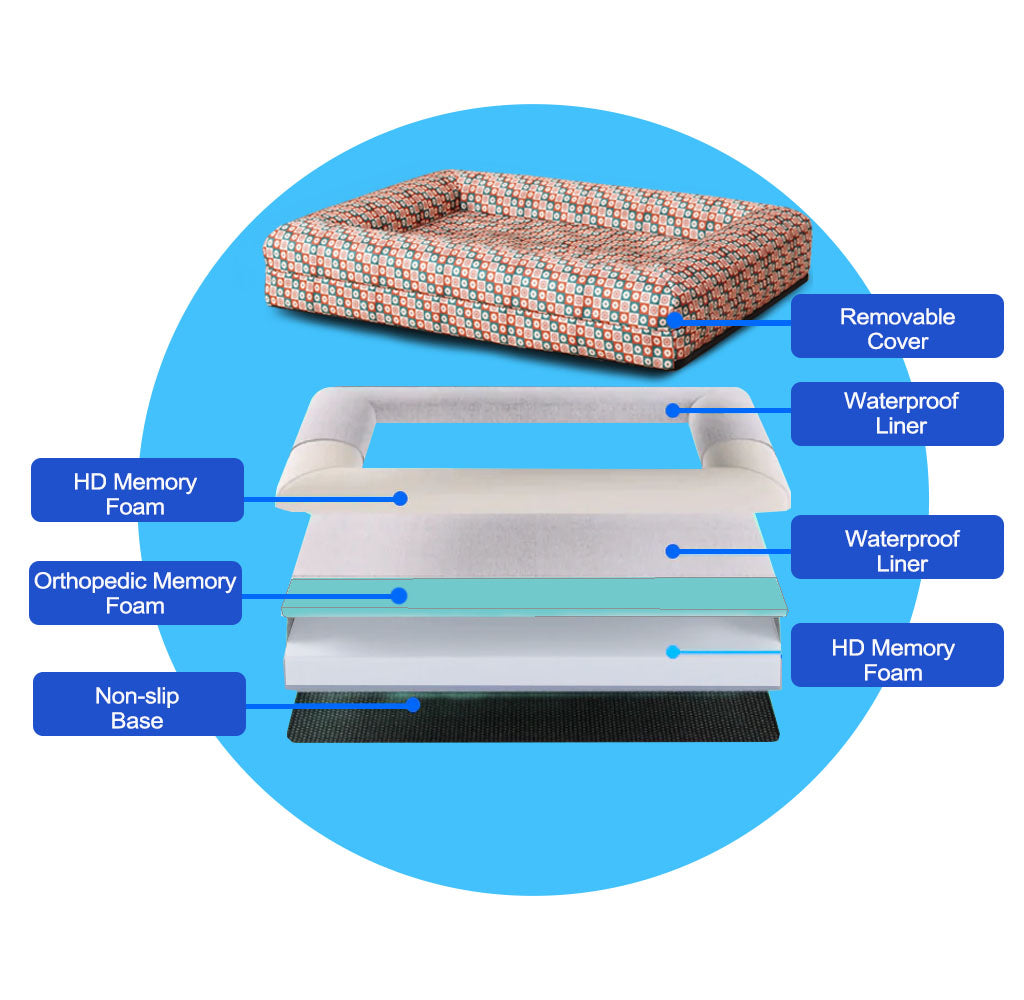 Removable Cover

Waterproof Liner

HD Memory Foam

Waterproof Liner

Orthopedic Memory Foam

HD Memory Foam

Non-slip Base